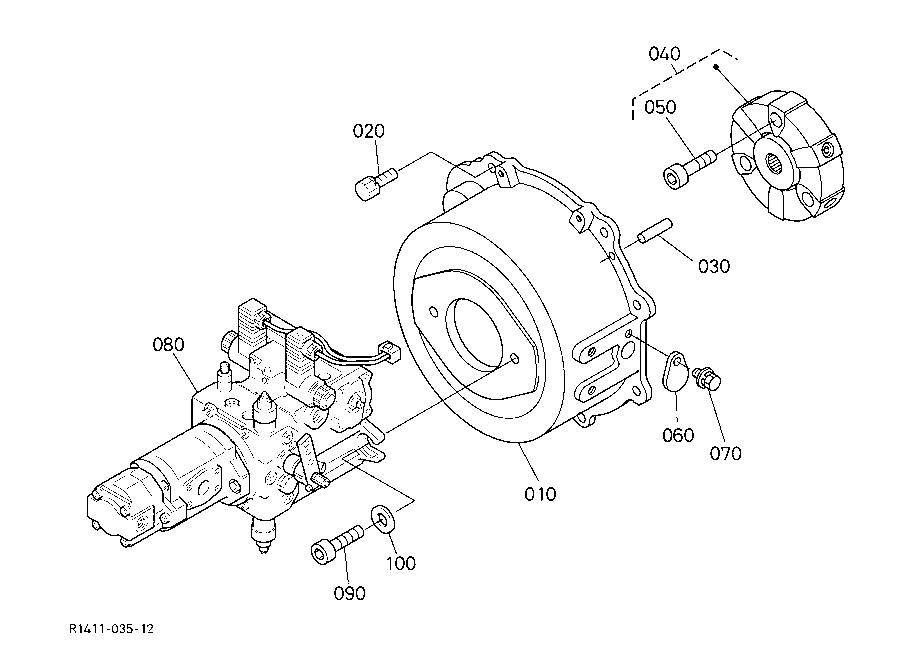 040
050
020
030
080
060
070
010
100
090
R1411-035-12